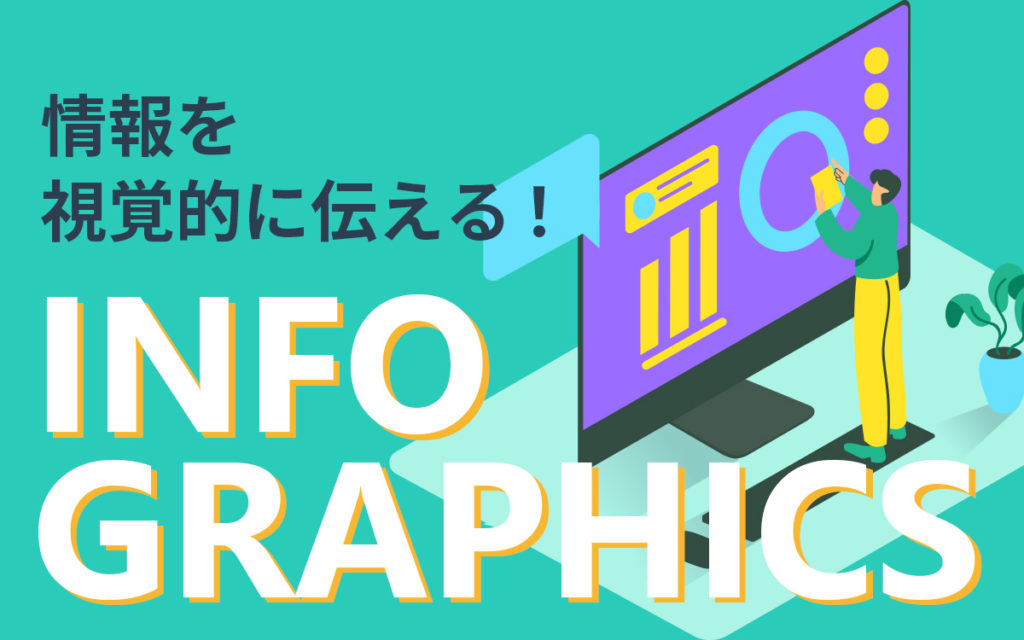 情報を
視覚的に伝える！

INFO
GRAPHICS