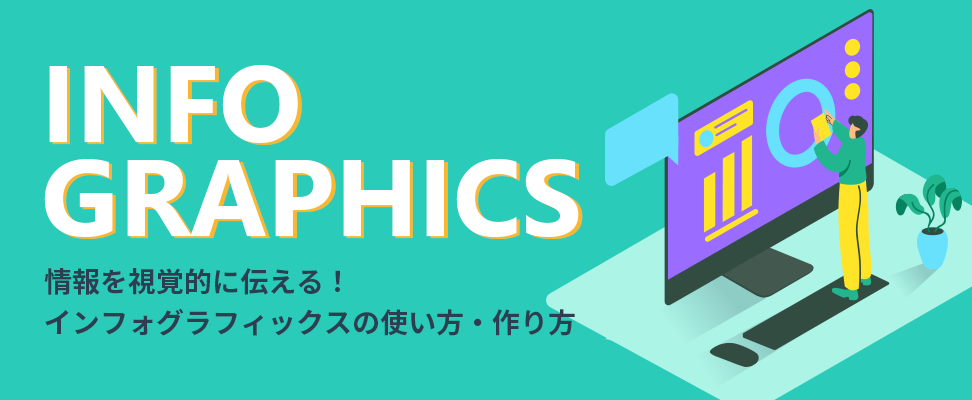 INFO
GRAPHICS

情報を視覚的に伝える！
インフォグラフィックスの使い方・作り方