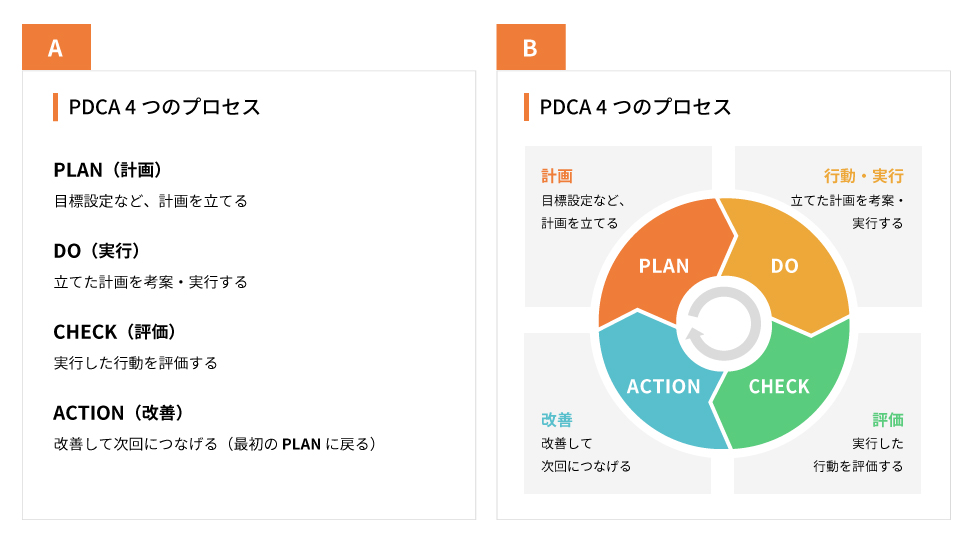 A

PDCA 4 つのプロセス

PLAN（計画）
目標設定など、計画を立てる

DO（実行）
立てた計画を考案・実行する

CHECK（評価）
実行した行動を評価する

ACTION（改善）
改善して次回につなげる（最初の PLAN に戻る）

B

PDCA 4 つのプロセス

計画
目標設定など、計画を立てる

行動・実行
立てた計画を考案・実行する

PLAN

DO

ACTION

CHECK

改善
改善して次回につなげる

評価
実行した行動を評価する